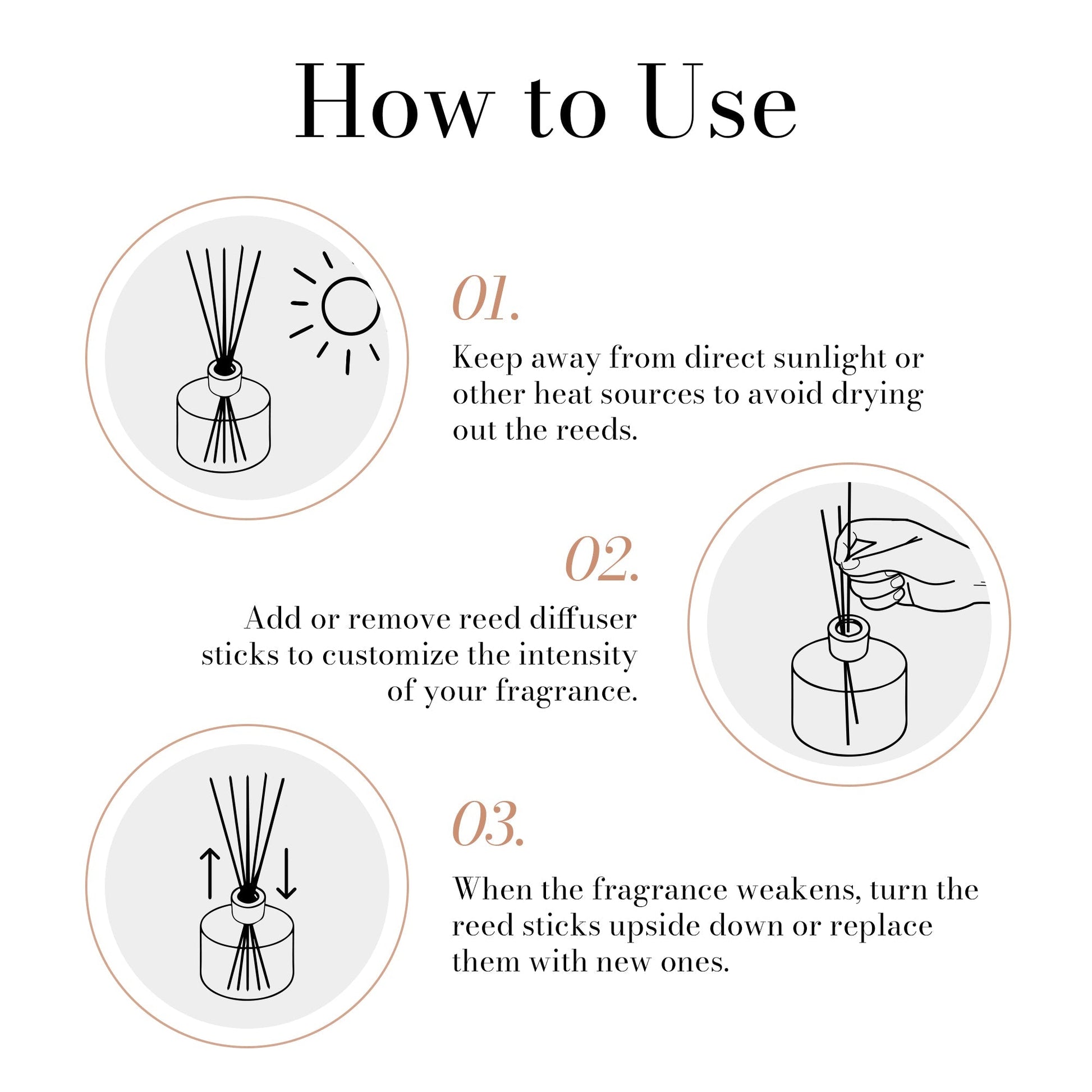 How to Use

01.

Keep away from direct sunlight or other heat sources to avoid drying out the reeds.

02.

Add or remove reed diffuser sticks to customize the intensity of your fragrance.

03.

When the fragrance weakens, turn the reed sticks upside down or replace them with new ones.